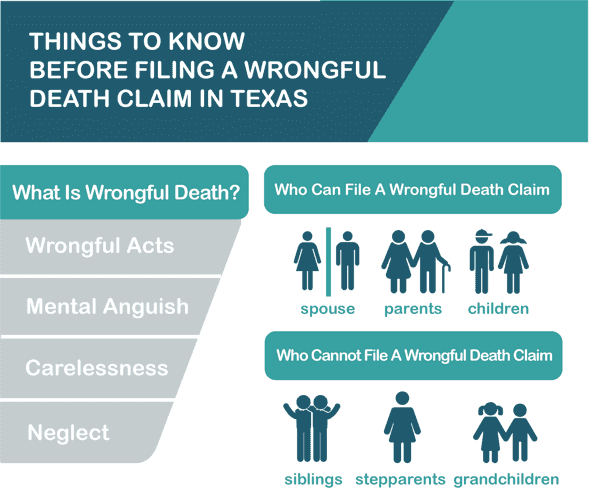 THINGS TO KNOW BEFORE FILING A WRONGFUL DEATH CLAIM IN TEXAS

What Is Wrongful Death?

Wrongful Acts

Mental Anguish

Carelessness

Neglect

Who Can File A Wrongful Death Claim

spouse parents children

Who Cannot File A Wrongful Death Claim

siblings stepparents grandchildren