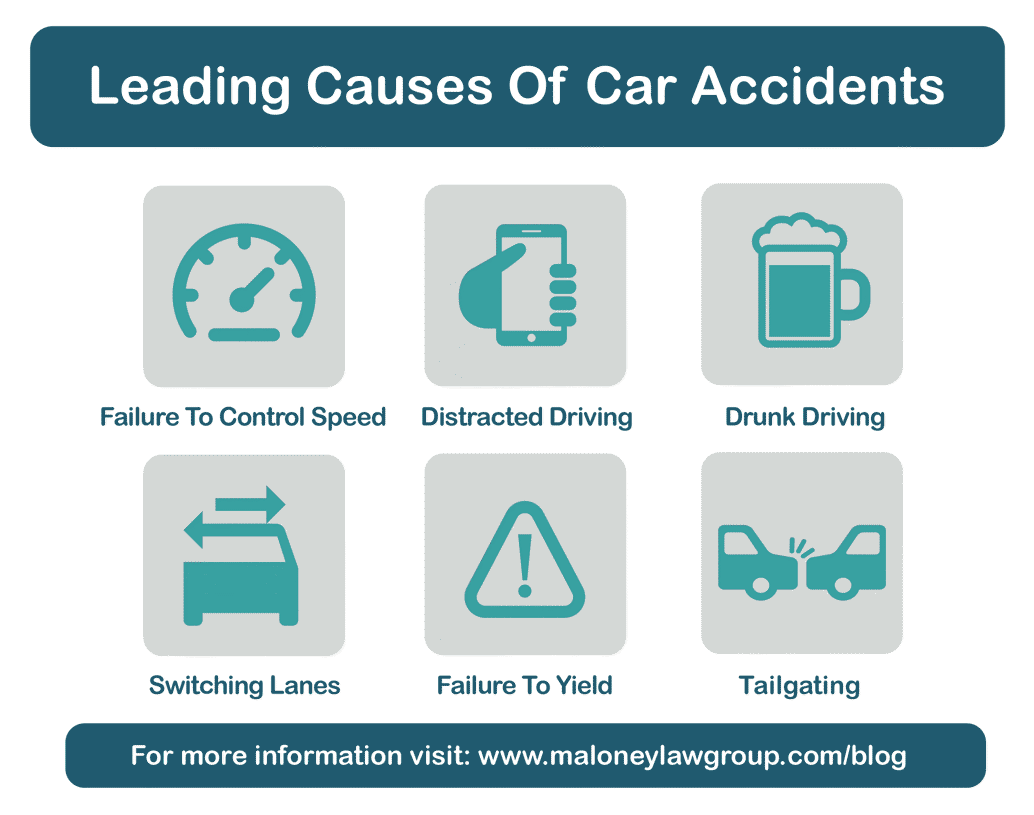 Leading Causes Of Car Accidents

Failure To Control Speed

Distracted Driving

Drunk Driving

Switching Lanes

Failure To Yield

Tailgating

For more information visit: www.maloneylawgroup.com/blog